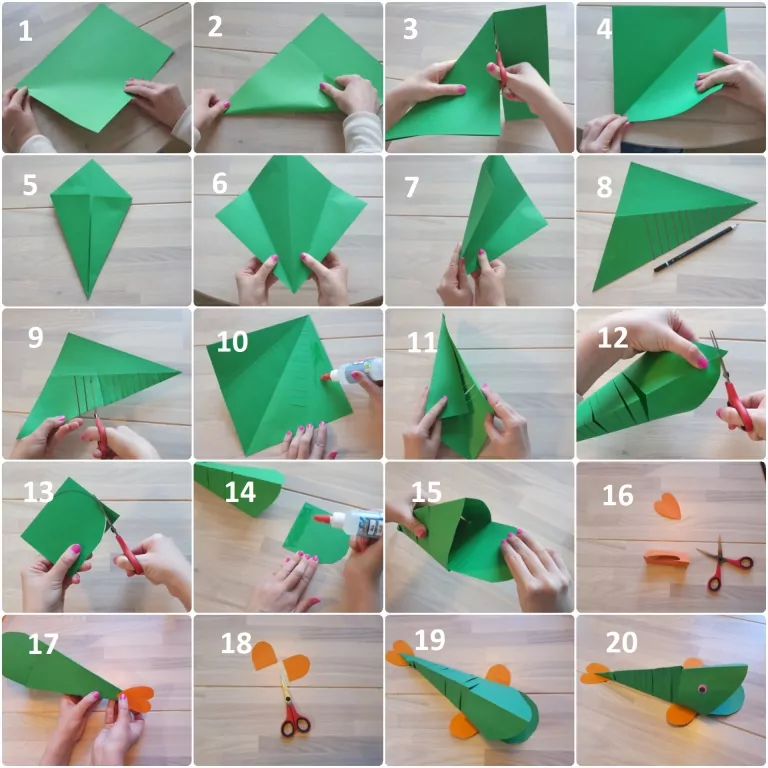 1
2
3
4
5
6
7
8
9
10
11
12
13
14
15
16
17
18
19
20